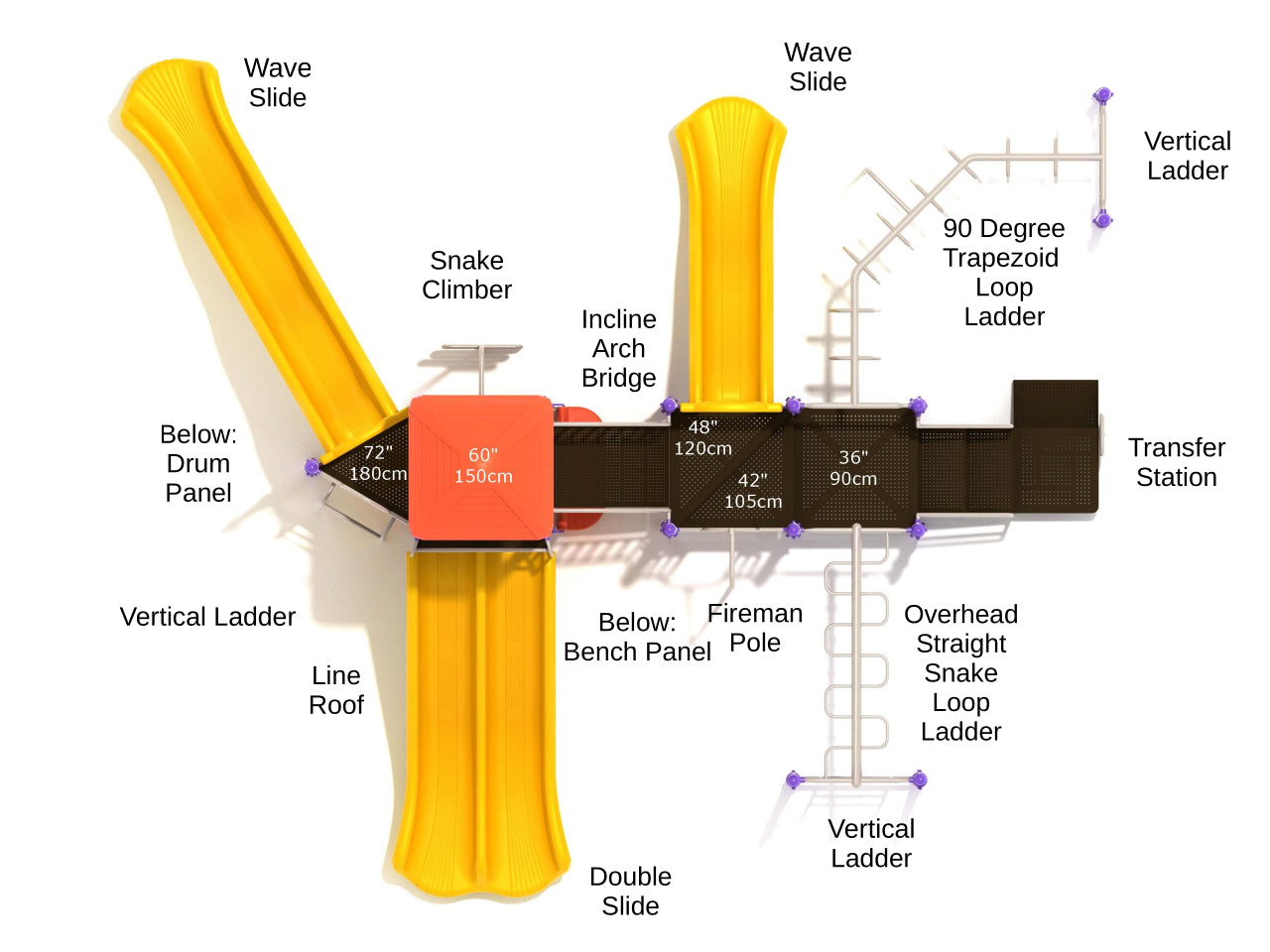 Wave Slide

Wave Slide

Vertical Ladder

90 Degree Trapezoid Loop Ladder

Snake Climber

Incline Arch Bridge

Below: Drum Panel

72"
180cm

60"
150cm

48"
120cm

42"
105cm

36"
90cm

Transfer Station

Vertical Ladder

Line Roof

Below: Bench Panel

Fireman Pole

Overhead Straight Snake Loop Ladder

Vertical Ladder

Double Slide